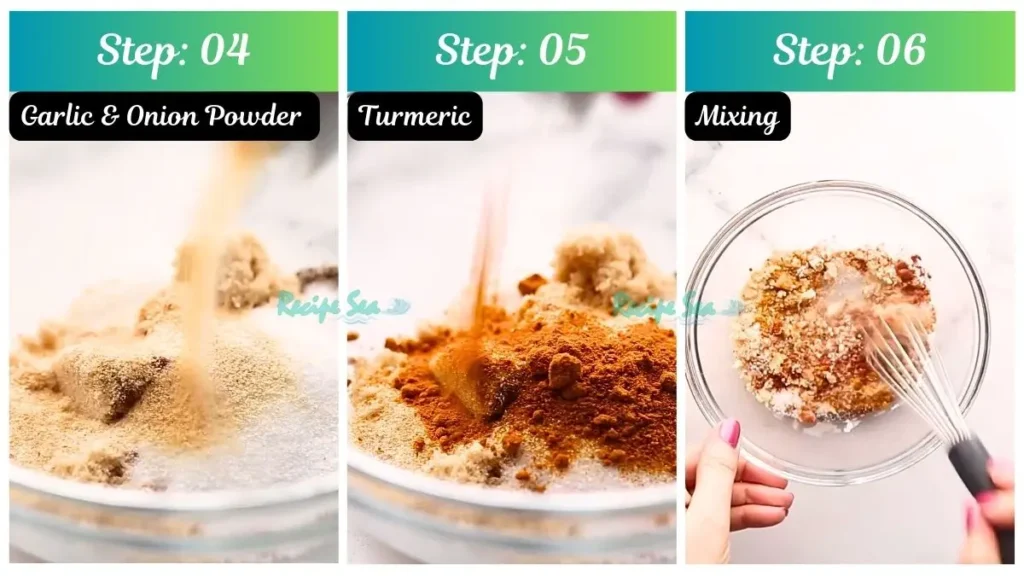 Step: 04

Garlic & Onion Powder

Recipe Sea

Step: 05

Turmeric

Recipe Sea

Step: 06

Mixing