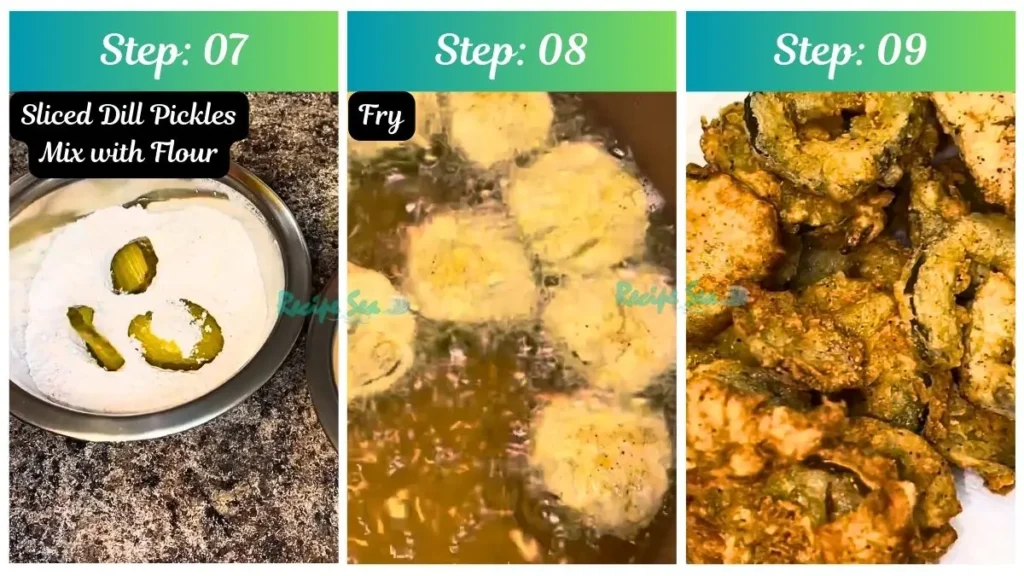 Step: 07

Sliced Dill Pickles Mix with Flour

Recipe Sea

Step: 08

Fry

Recipe Sea

Step: 09