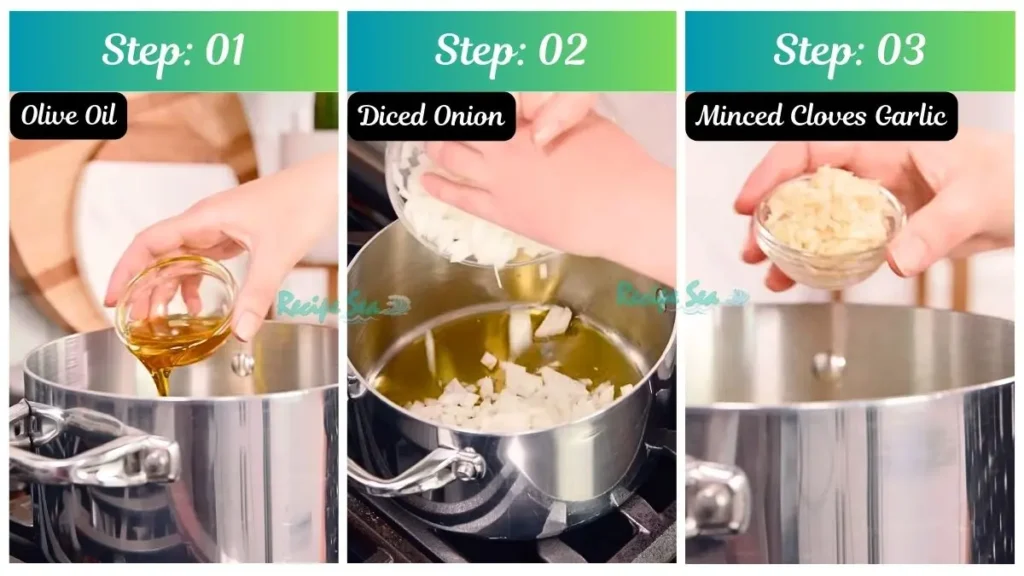 Step: 01
Olive Oil
Recipe Sea

Step: 02
Diced Onion
Recipe Sea

Step: 03
Minced Cloves Garlic