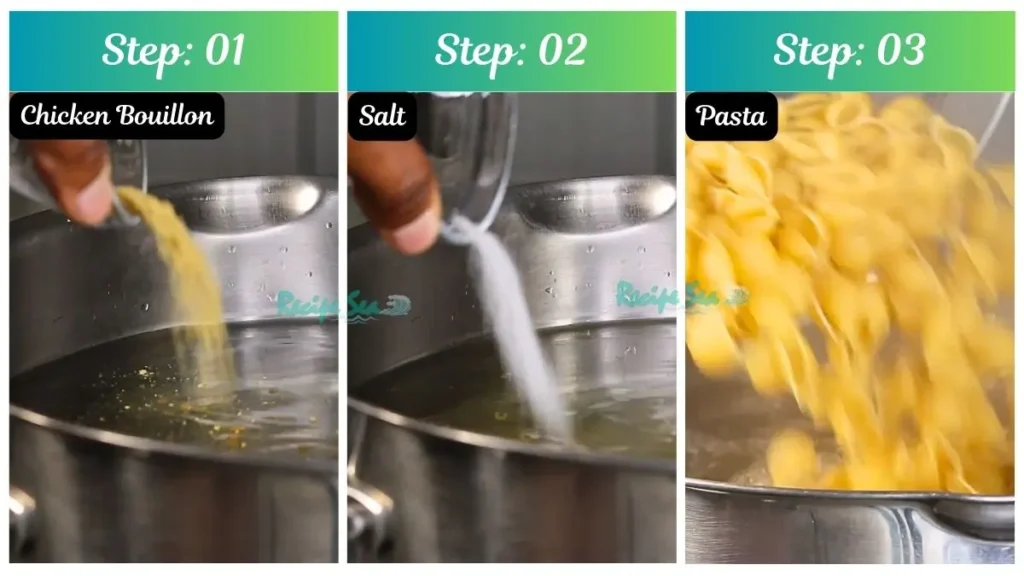 Step: 01

Chicken Bouillon

Recipe Sea

Step: 02

Salt

Recipe Sea

Step: 03

Pasta