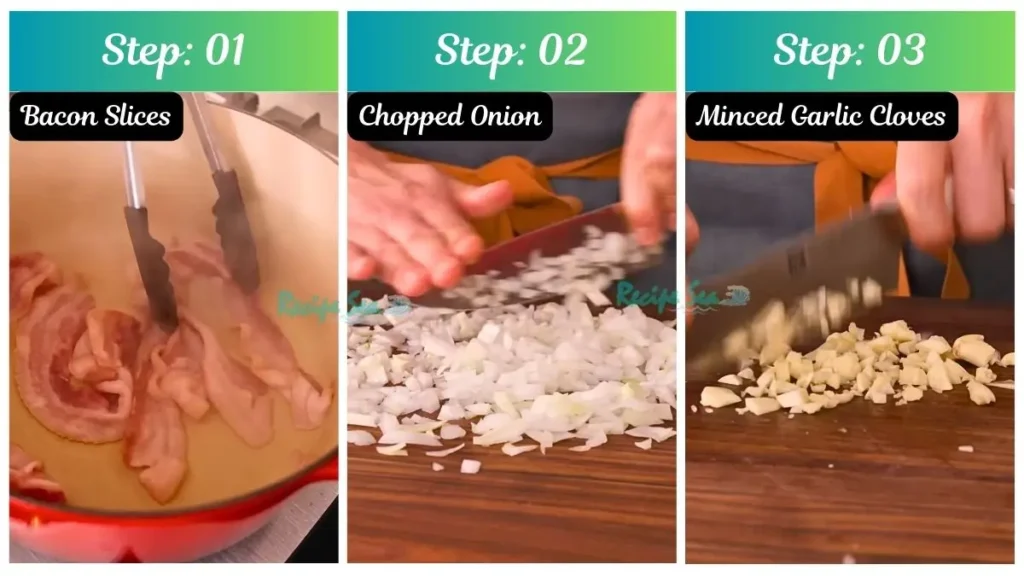 Step: 01
Bacon Slices
Recipe Sea

Step: 02
Chopped Onion
Recipe Sea

Step: 03
Minced Garlic Cloves