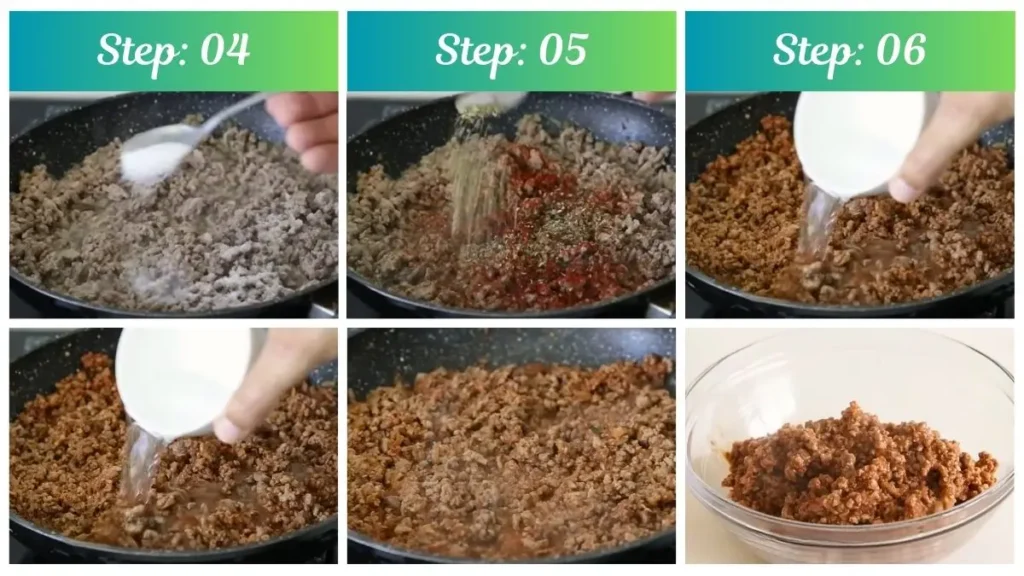 Step: 04

Step: 05

Step: 06