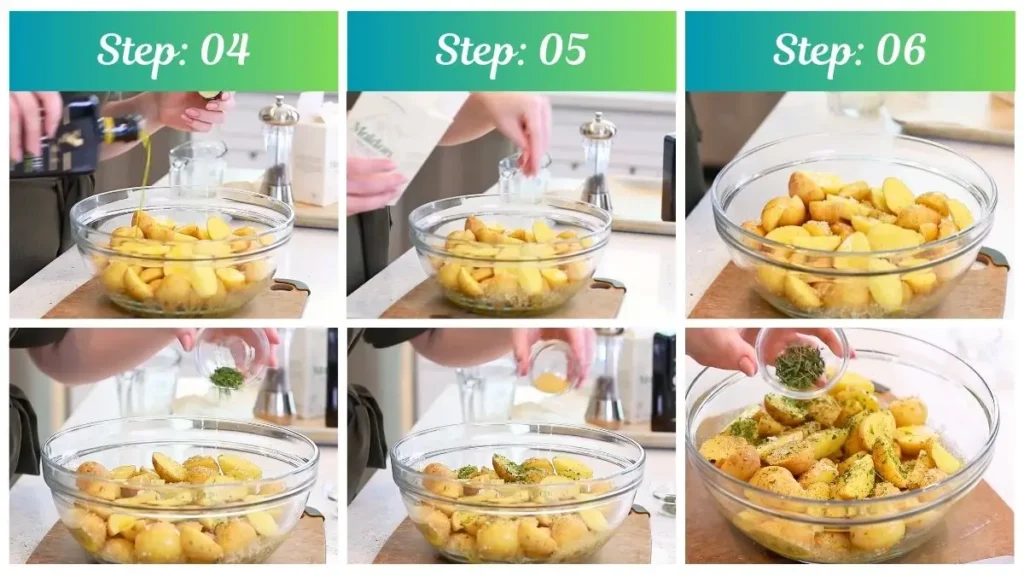 Step: 04

Step: 05

Step: 06

Maldon