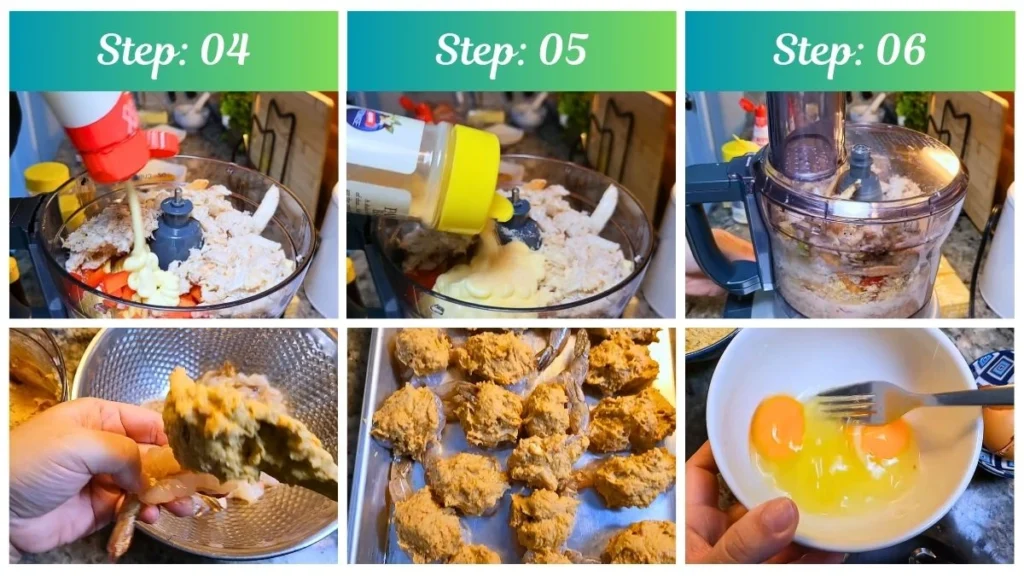 Step: 04

Step: 05

Step: 06