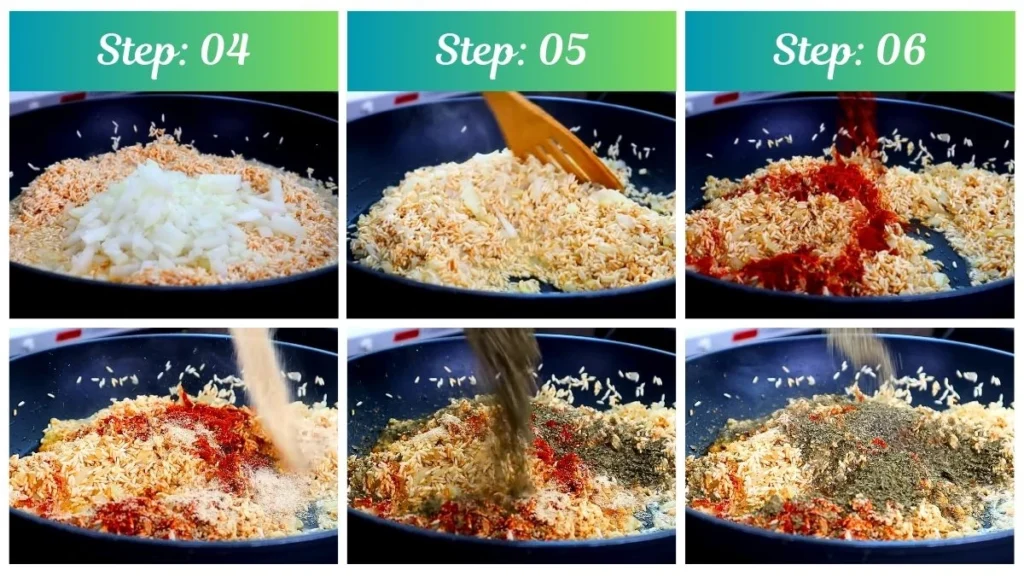 Step: 04

Step: 05

Step: 06