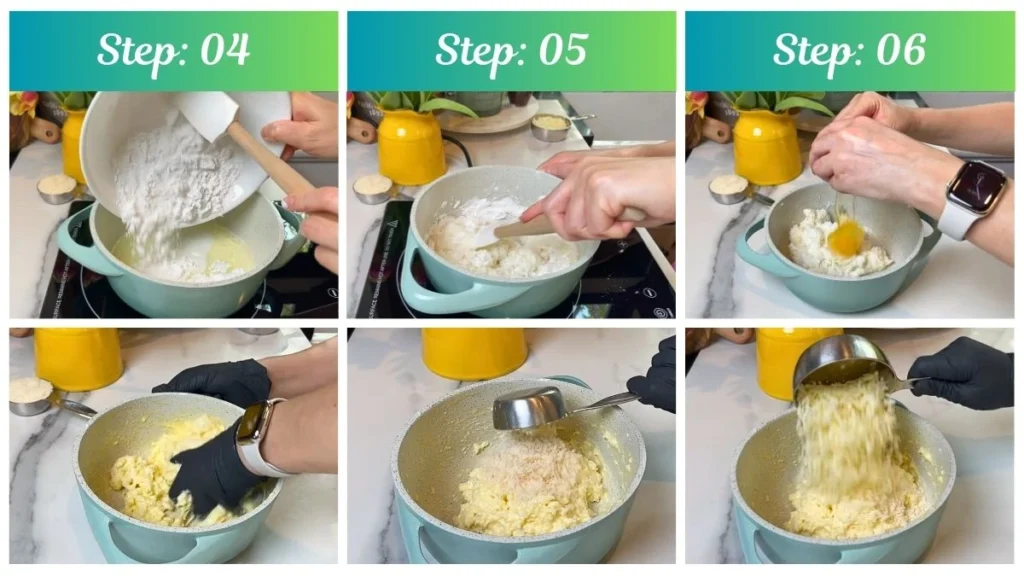 Step: 04

Step: 05

Step: 06