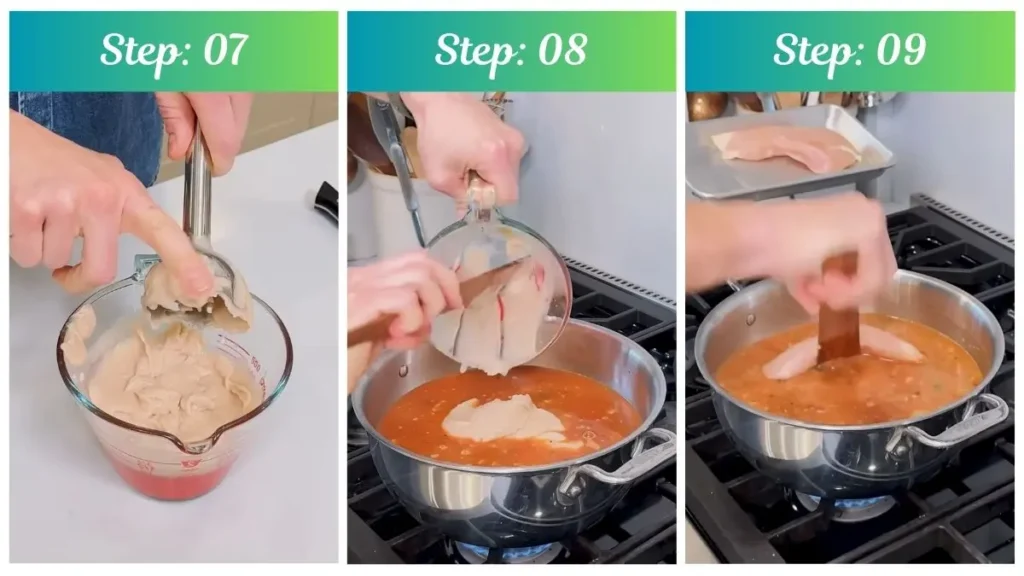 Step: 07

Step: 08

Step: 09