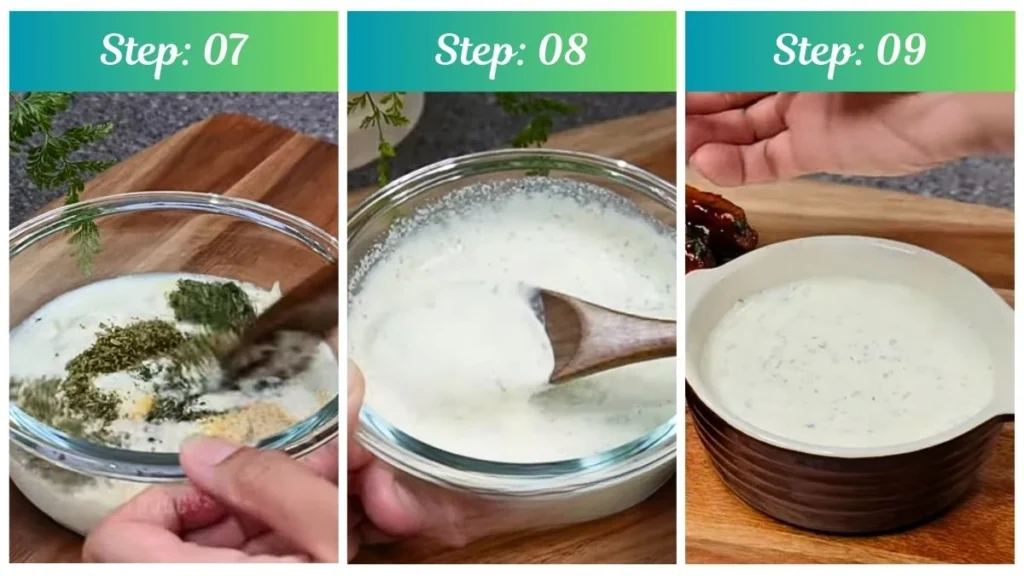 Step: 07

Step: 08

Step: 09