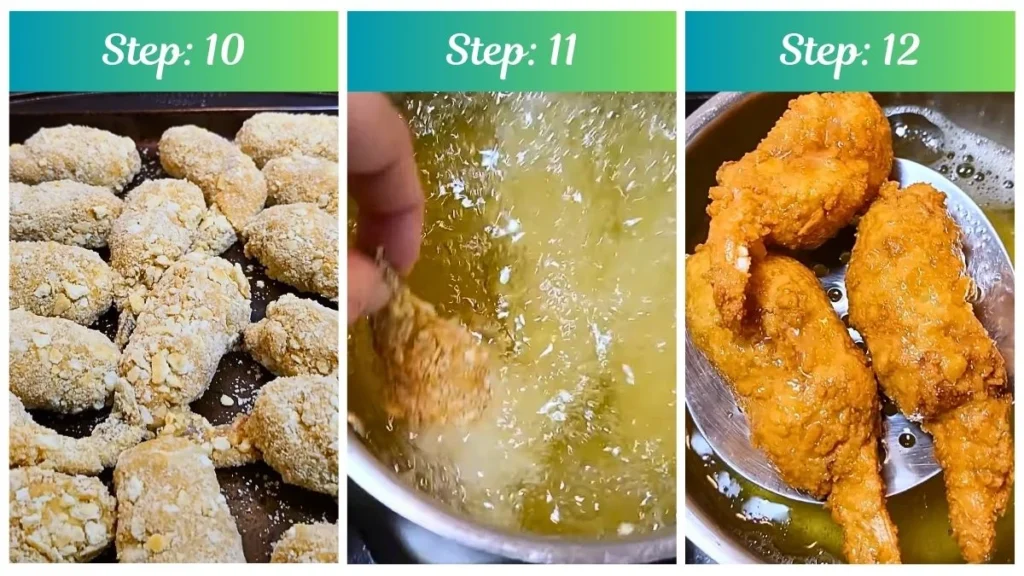 Step: 10

Step: 11

Step: 12