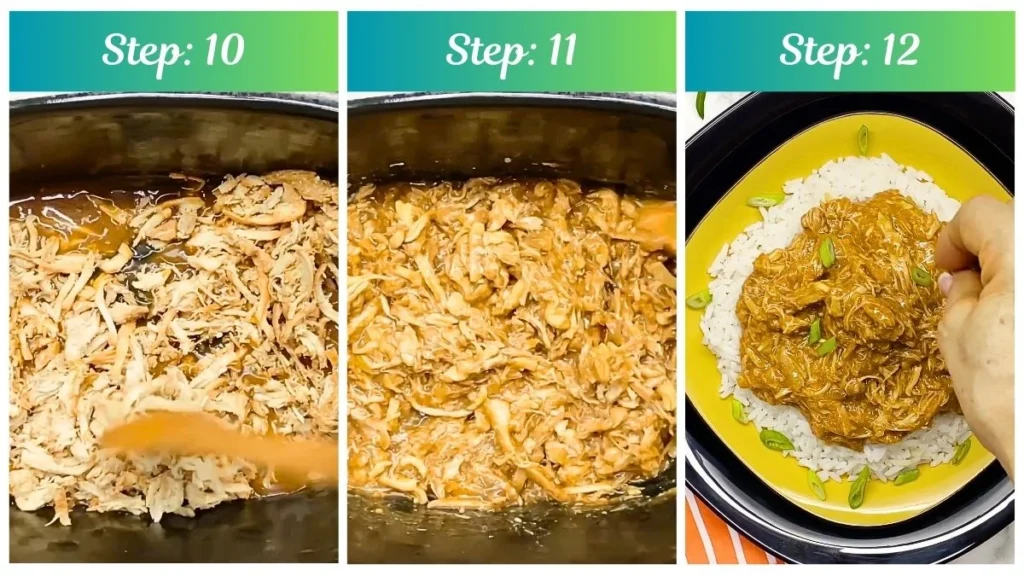 Step: 10

Step: 11

Step: 12