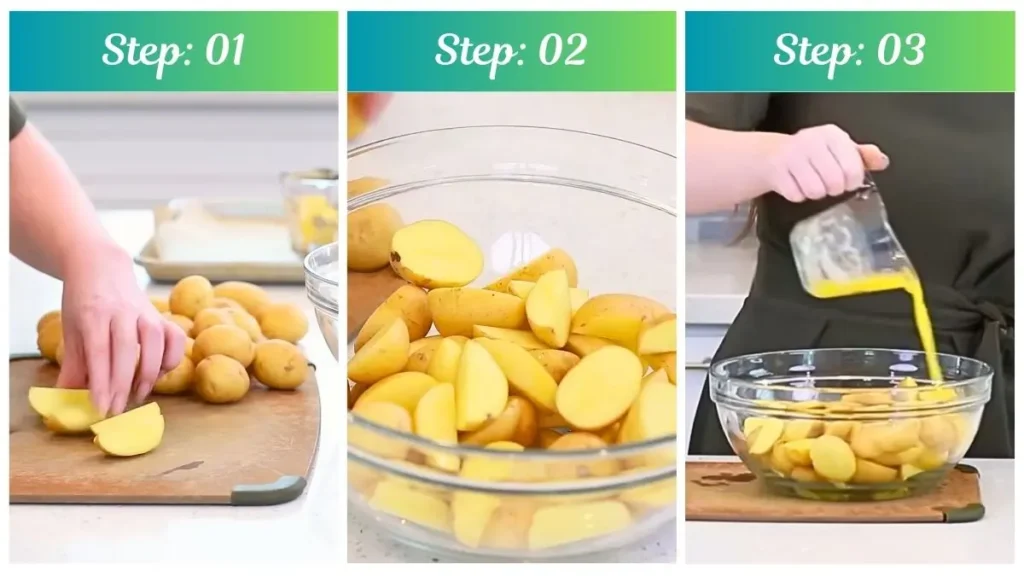 Step: 01

Step: 02

Step: 03