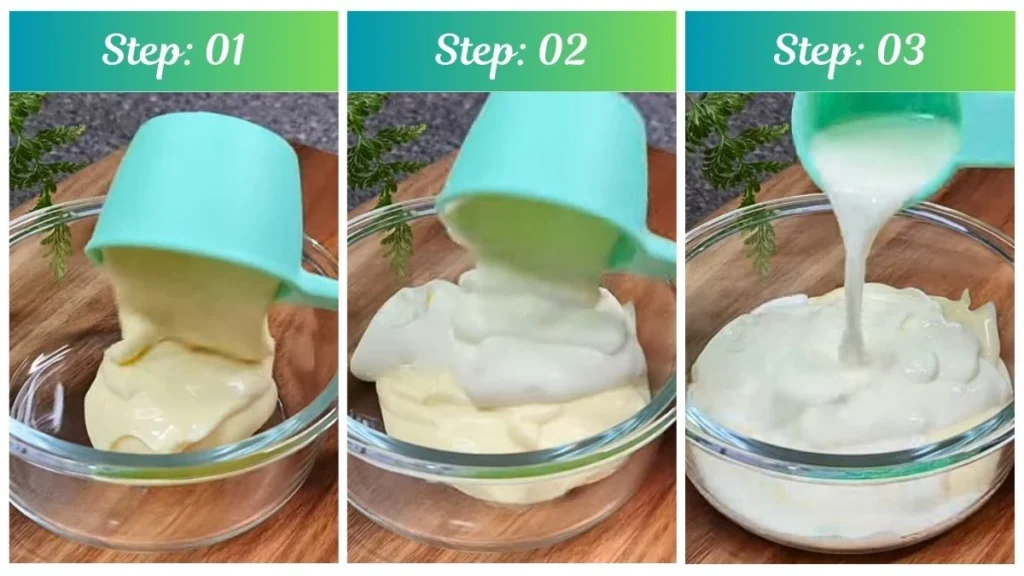 Step: 01

Step: 02

Step: 03