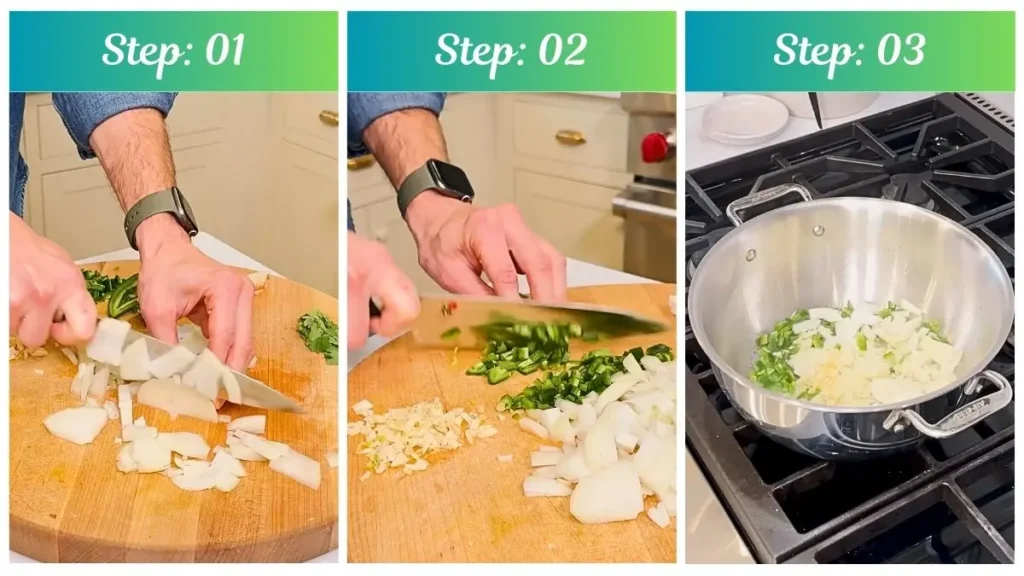 Step: 01

Step: 02

Step: 03