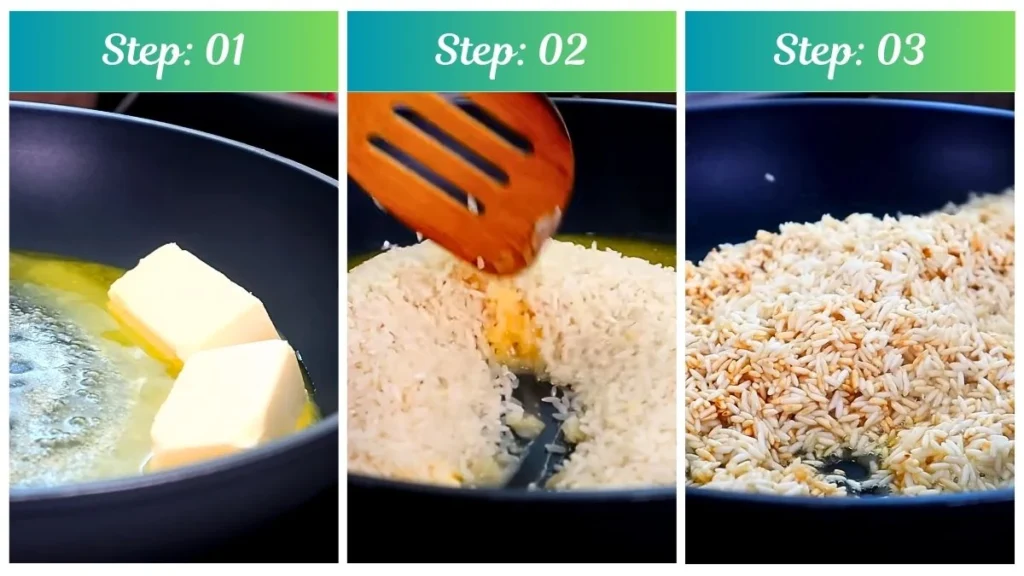 Step: 01

Step: 02

Step: 03