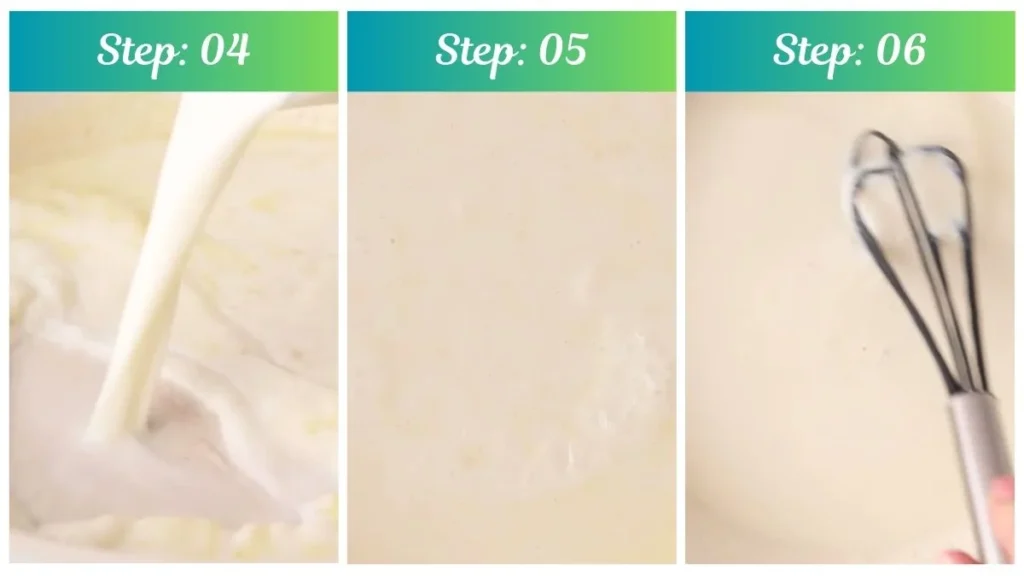 Step: 04

Step: 05

Step: 06