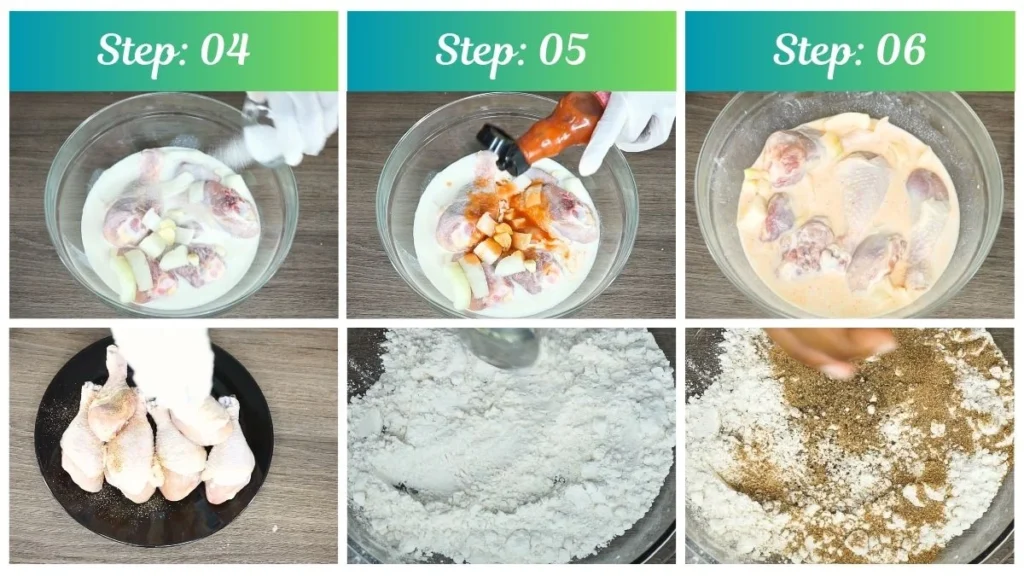 Step: 04

Step: 05

Step: 06