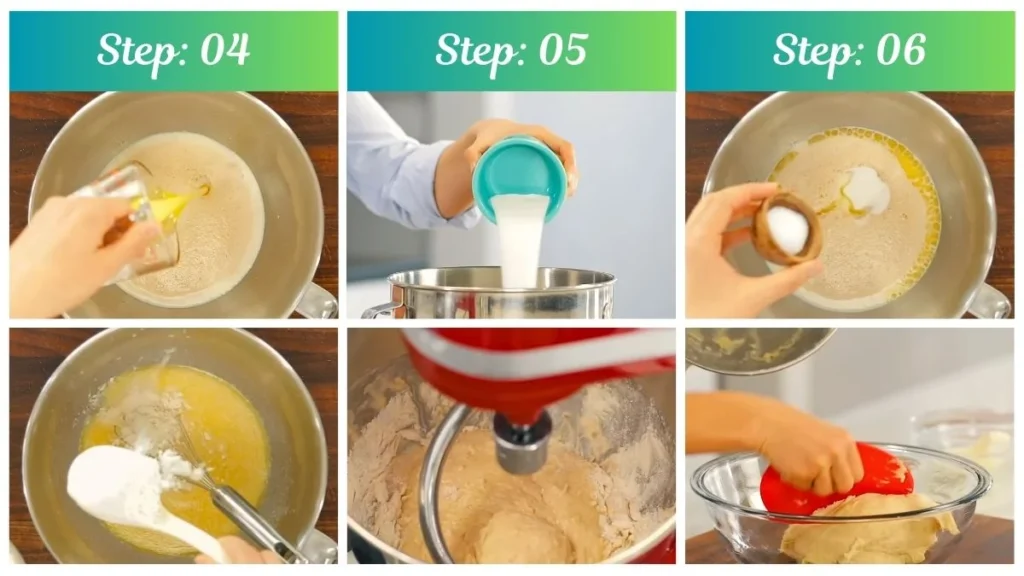 Step: 04

Step: 05

Step: 06