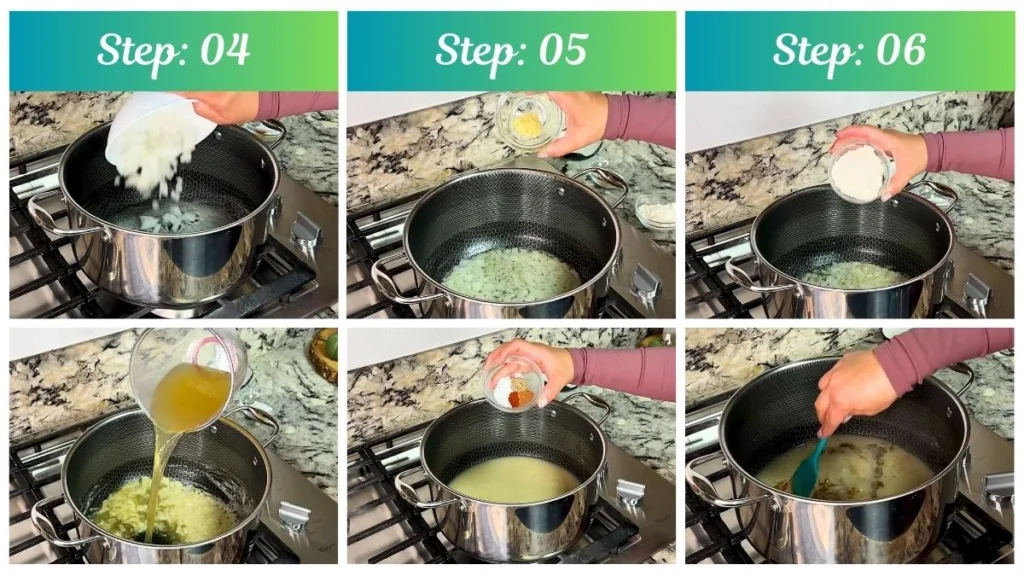 Step: 04

Step: 05

Step: 06