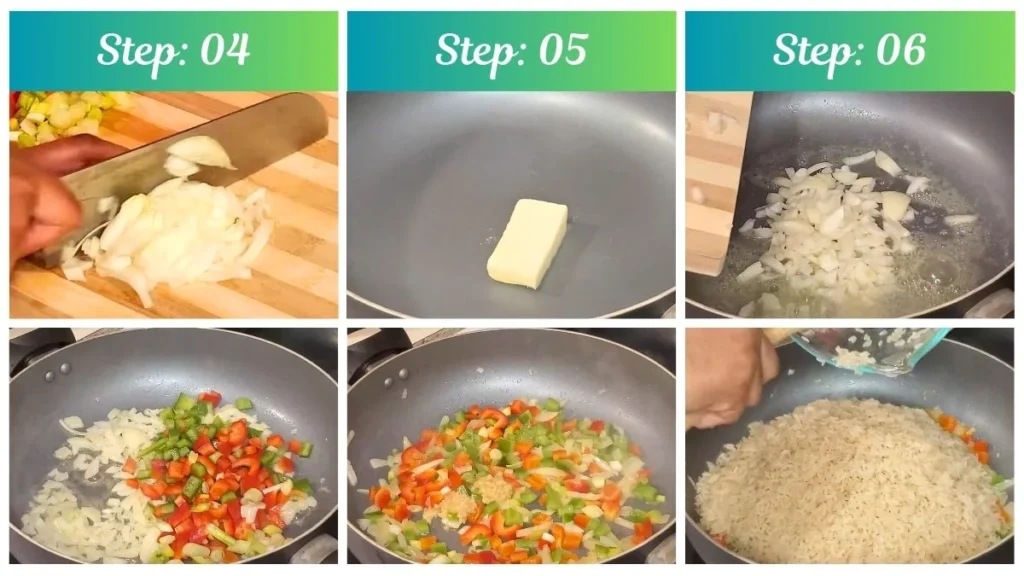 Step: 04

Step: 05

Step: 06