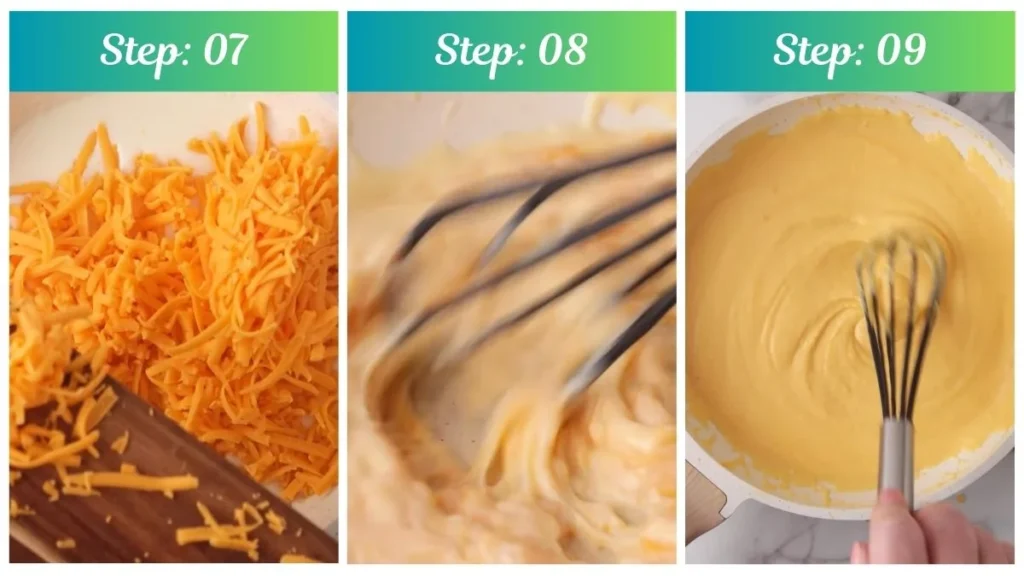 Step: 07

Step: 08

Step: 09