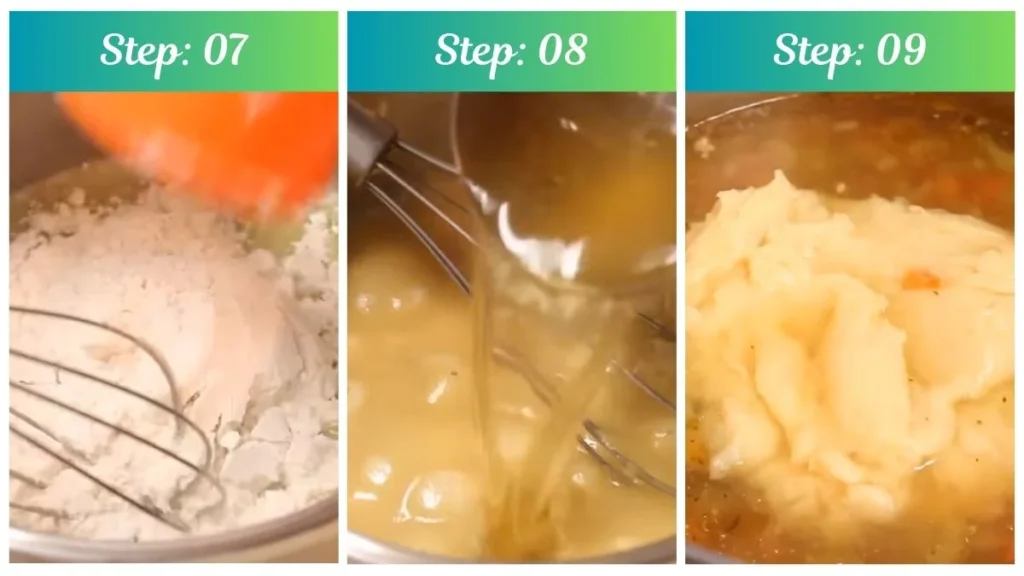 Step: 07

Step: 08

Step: 09