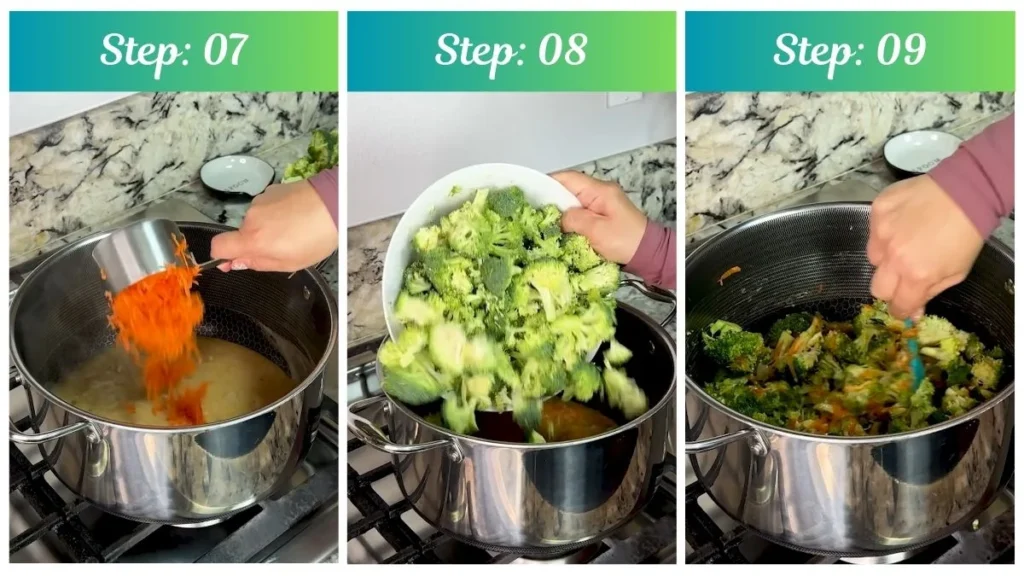 Step: 07

Step: 08

Step: 09