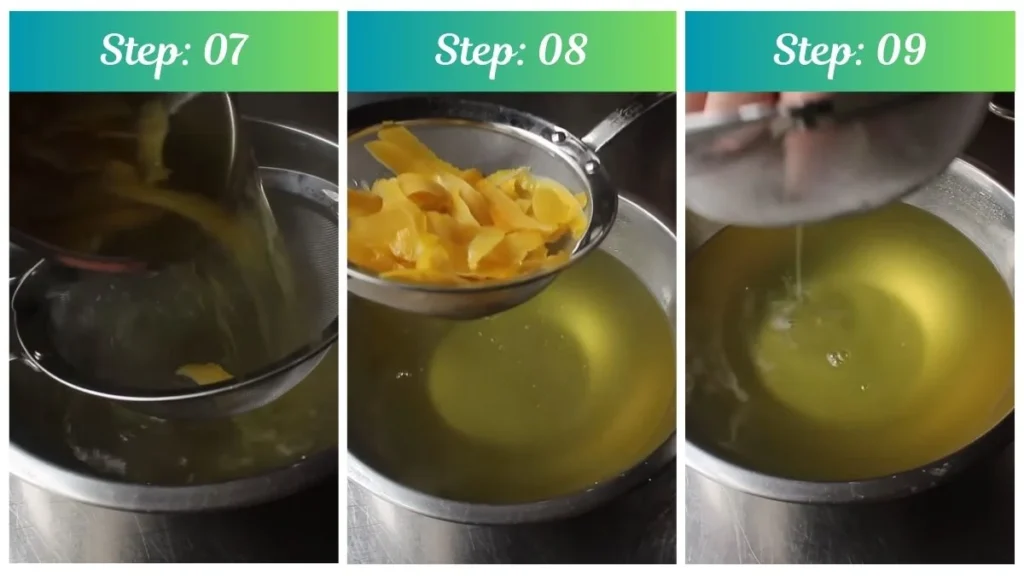 Step: 07

Step: 08

Step: 09