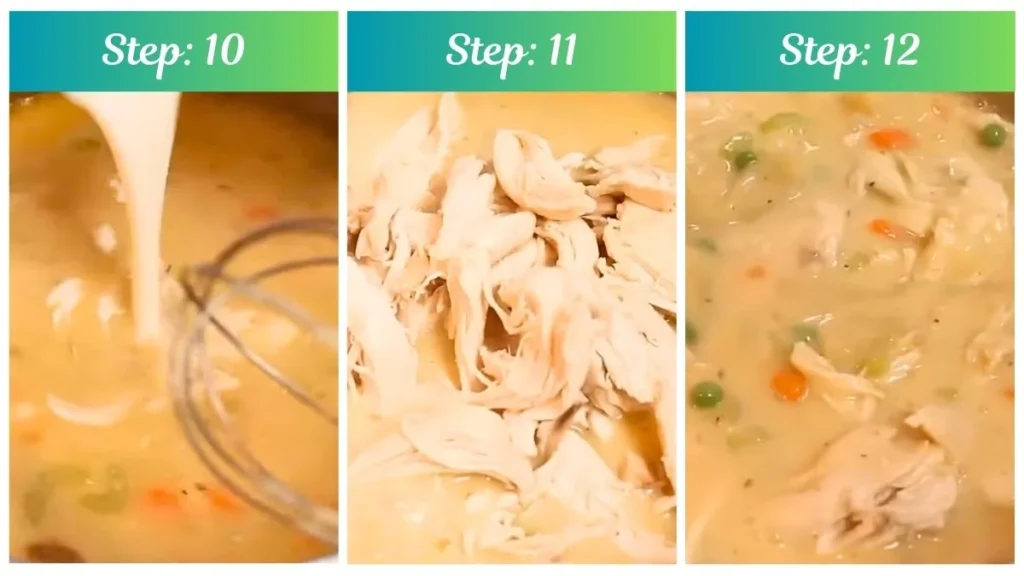 Step: 10

Step: 11

Step: 12