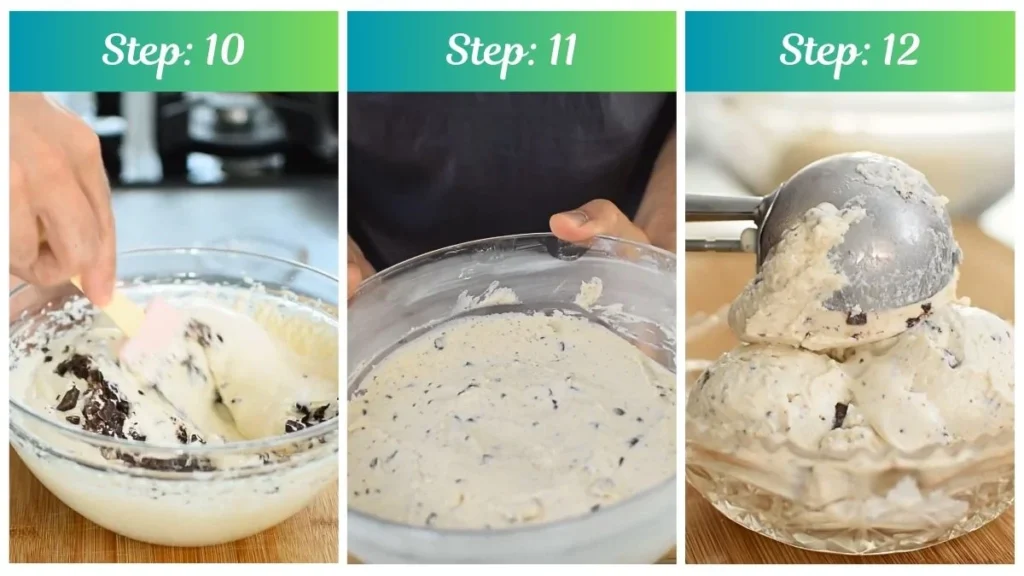 Step: 10

Step: 11

Step: 12