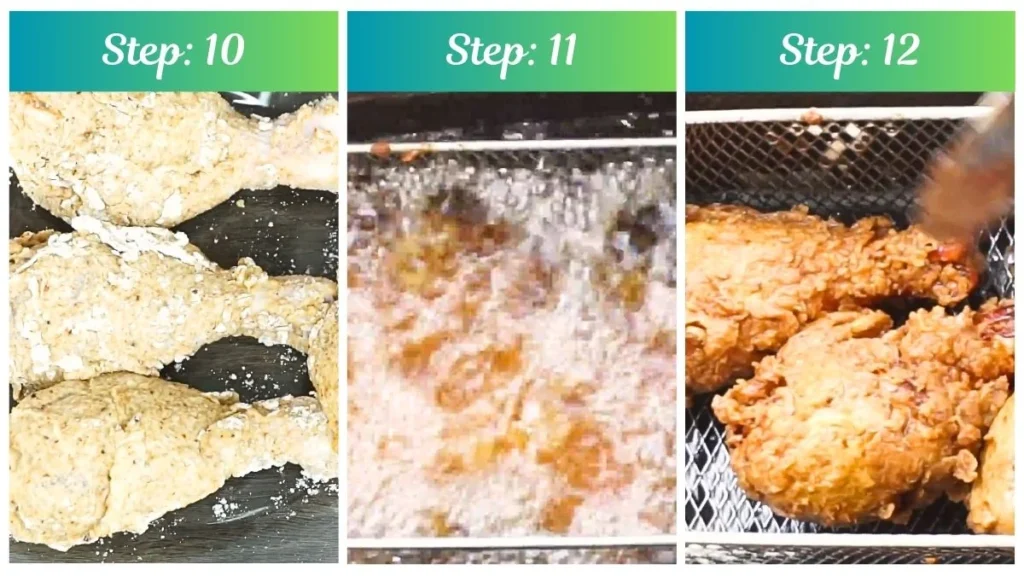 Step: 10

Step: 11

Step: 12