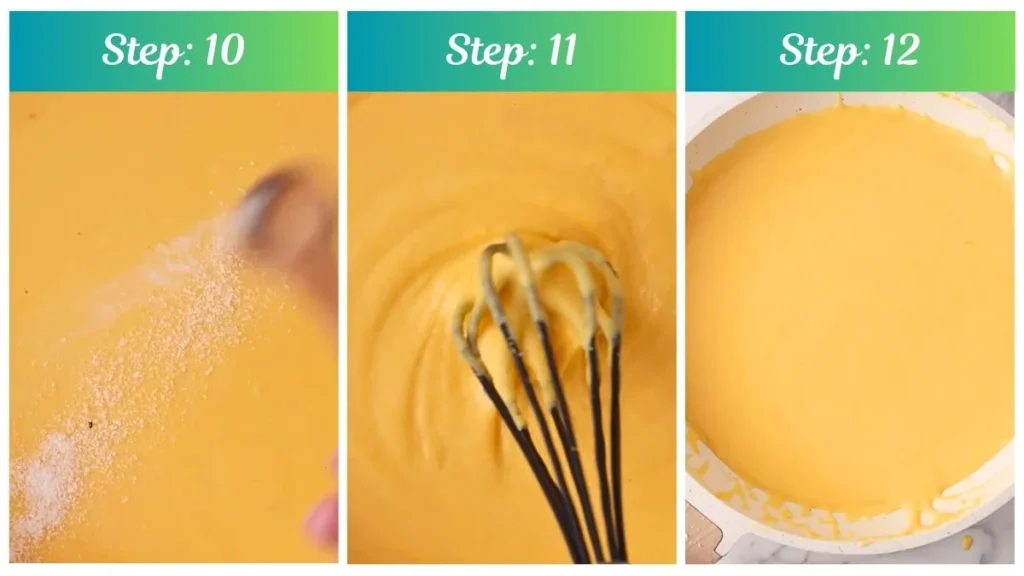 Step: 10

Step: 11

Step: 12