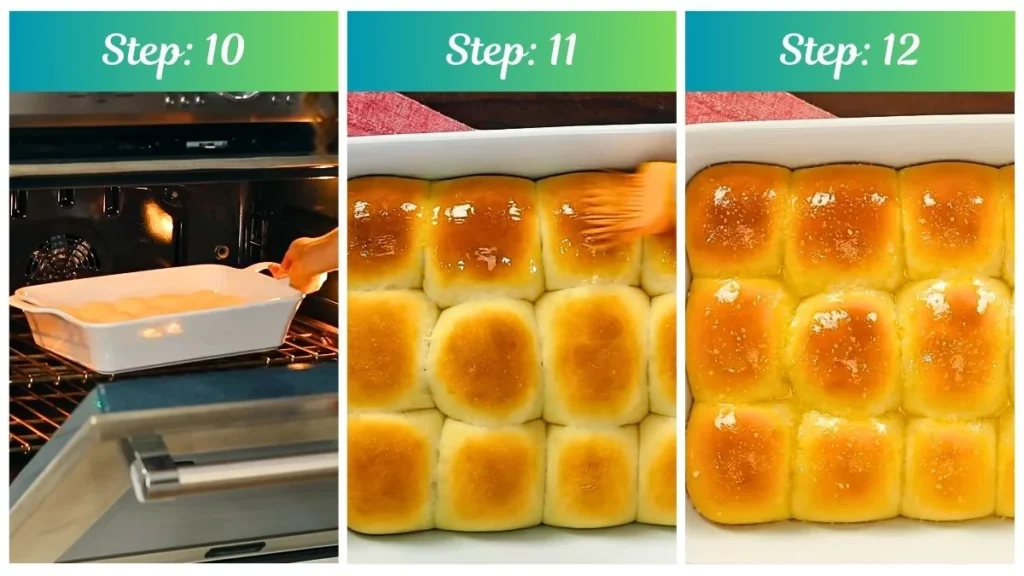 Step: 10

Step: 11

Step: 12