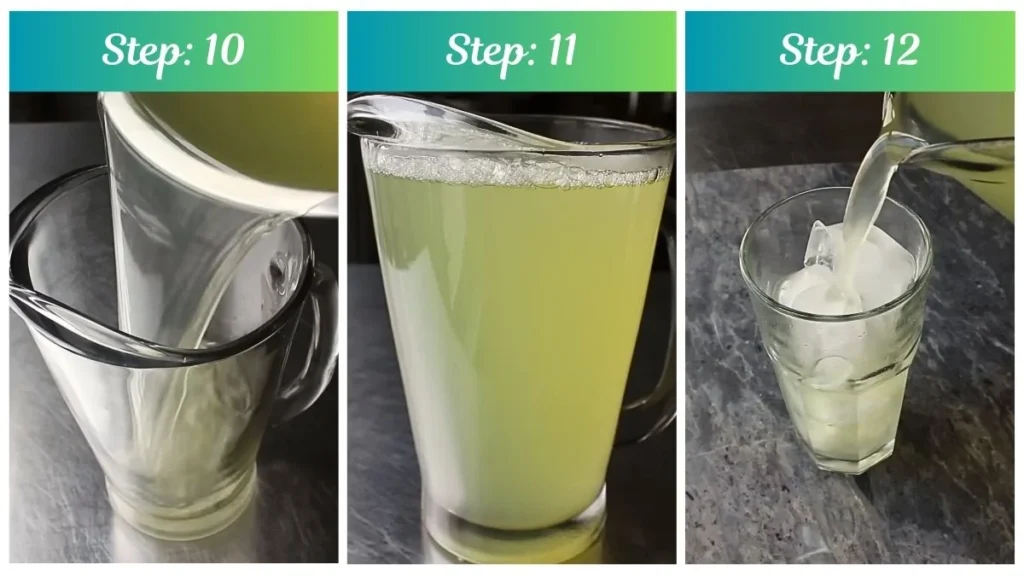 Step: 10

Step: 11

Step: 12