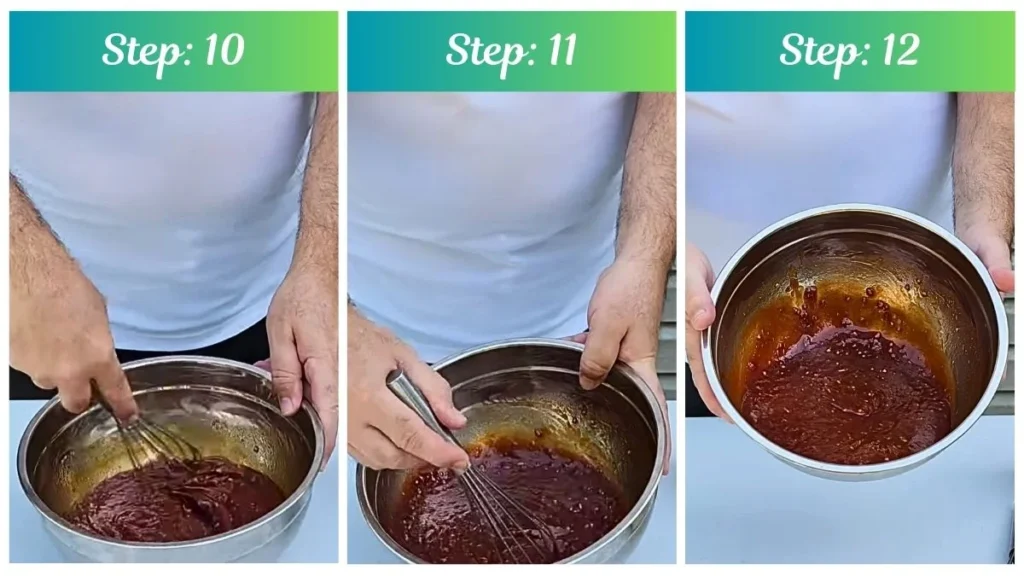 Step: 10

Step: 11

Step: 12