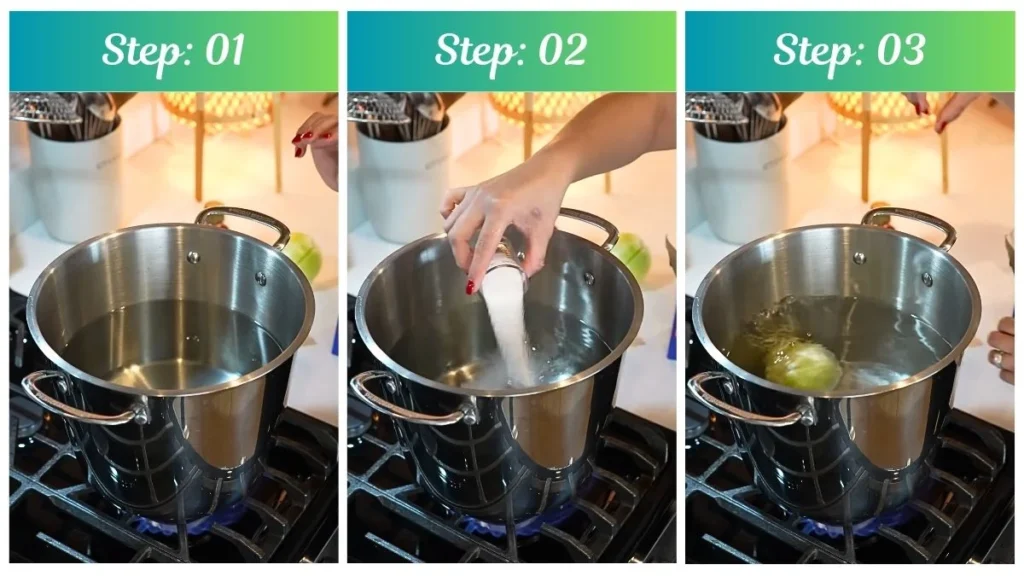 Step: 01

Step: 02

Step: 03