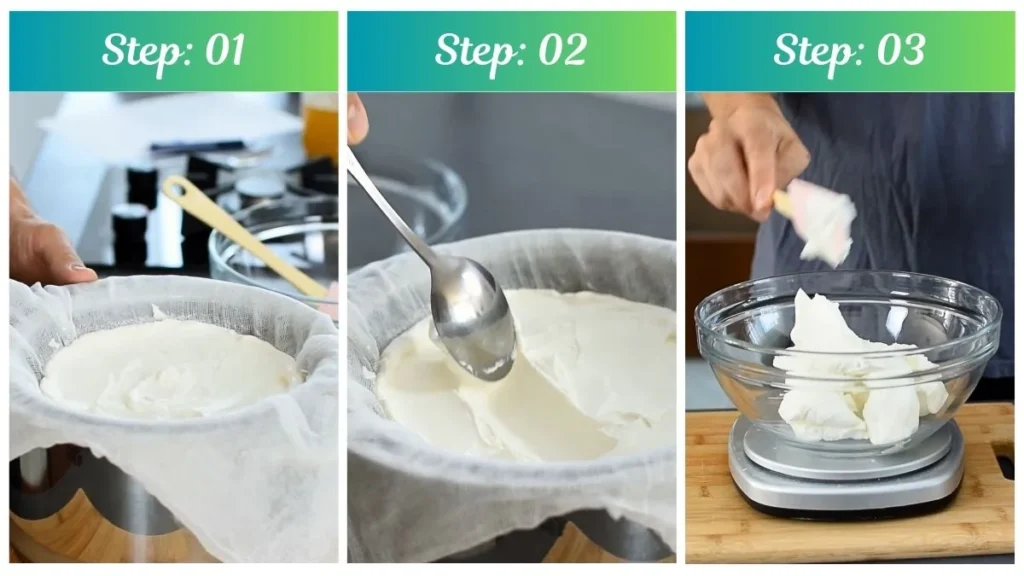 Step: 01

Step: 02

Step: 03