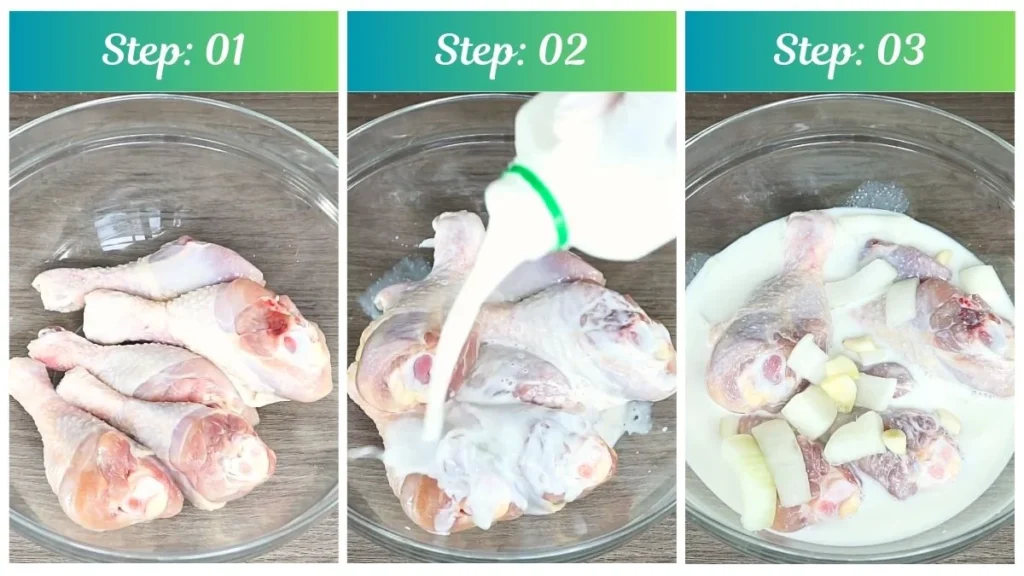 Step: 01

Step: 02

Step: 03