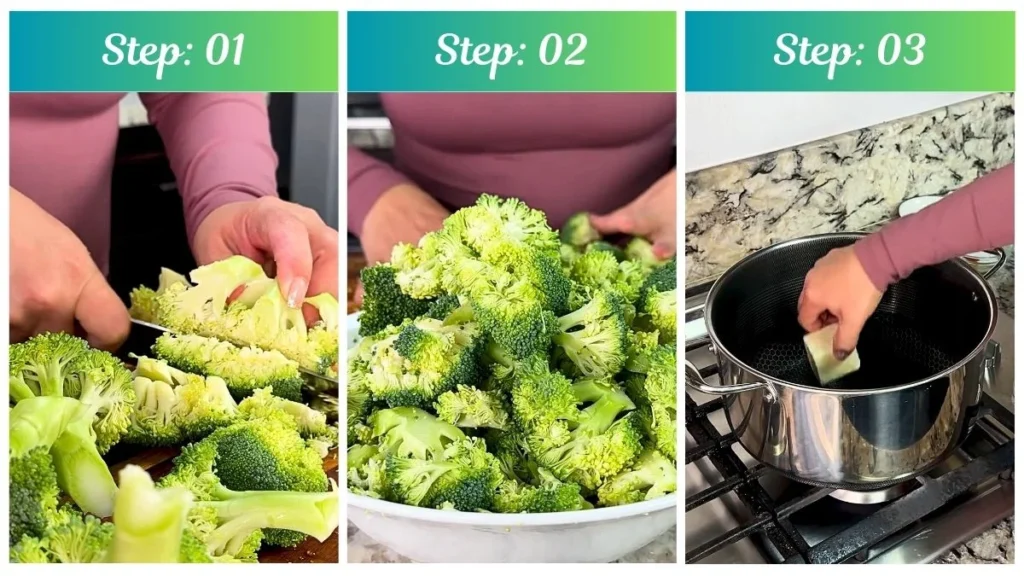 Step: 01

Step: 02

Step: 03