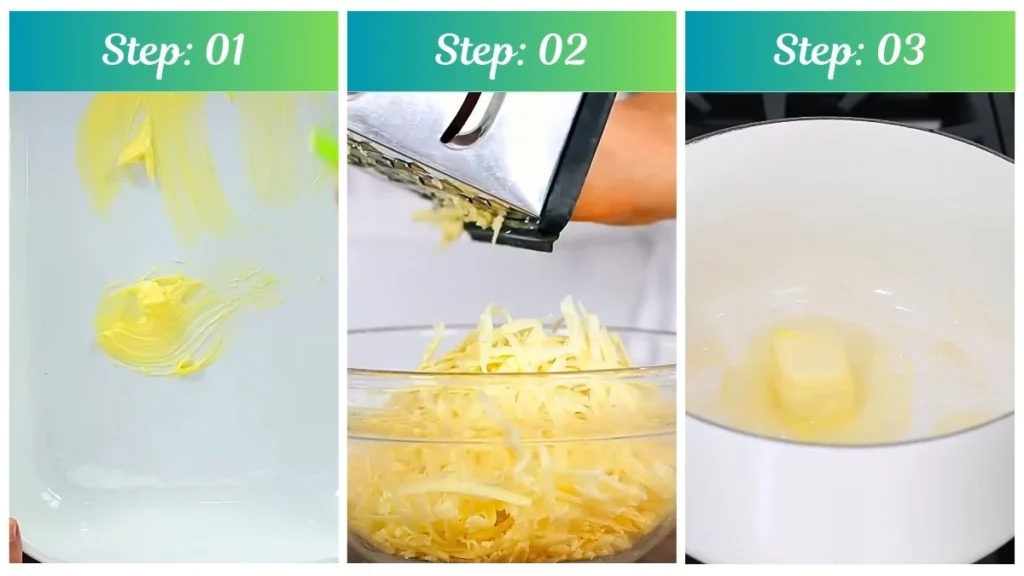 Step: 01

Step: 02

Step: 03