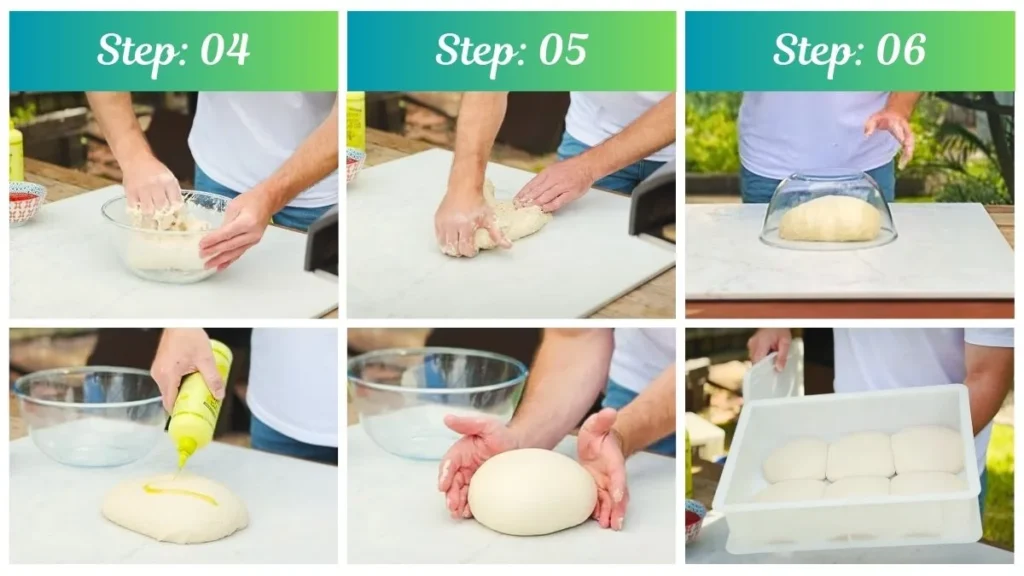 Step: 04

Step: 05

Step: 06