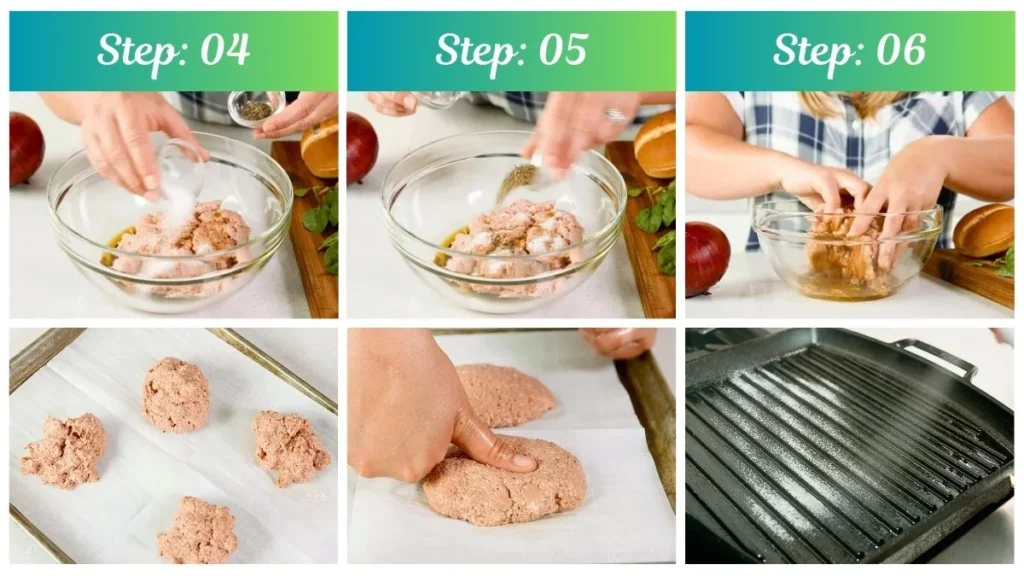 Step: 04

Step: 05

Step: 06