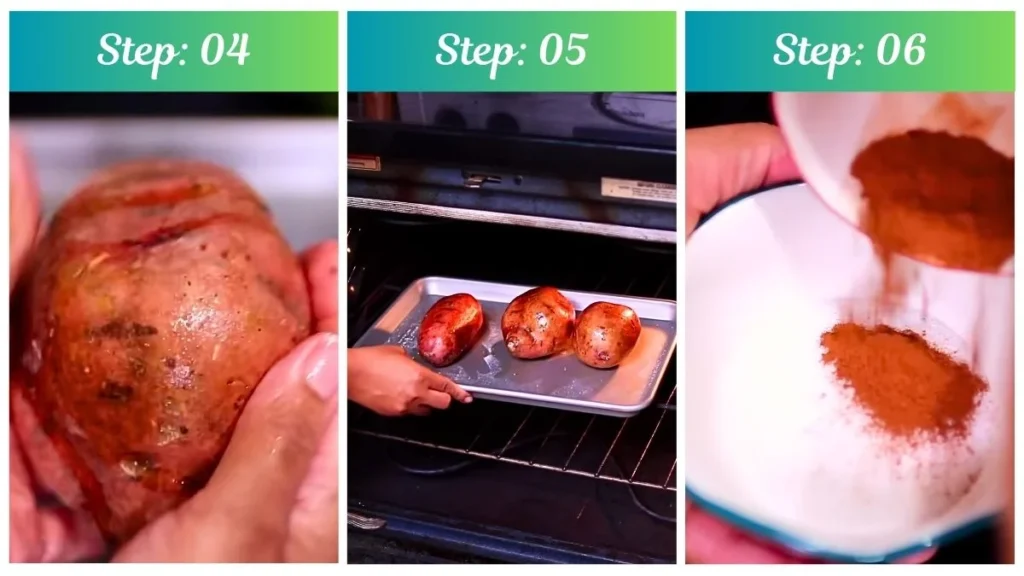 Step: 04

Step: 05

Step: 06