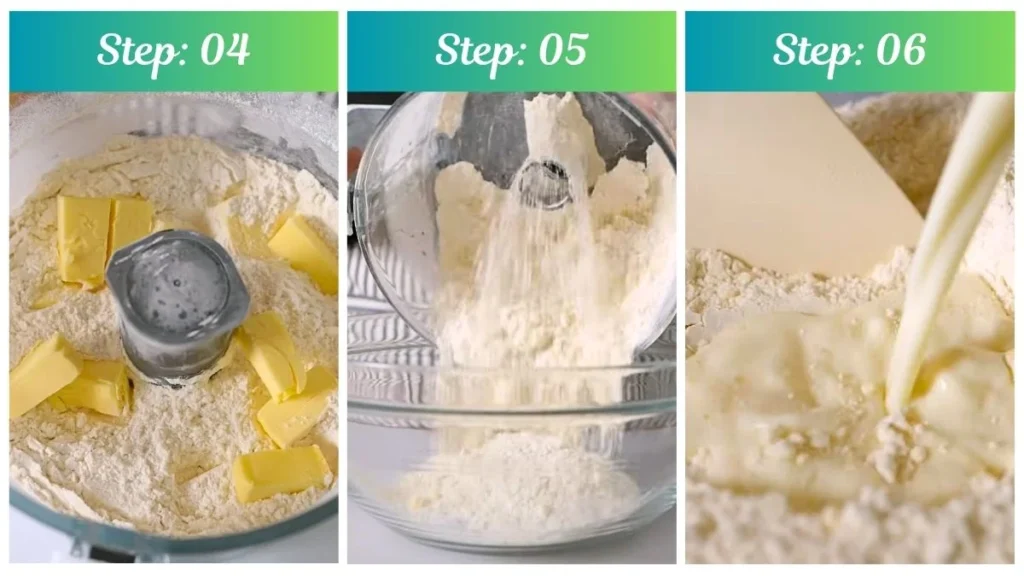 Step: 04

Step: 05

Step: 06