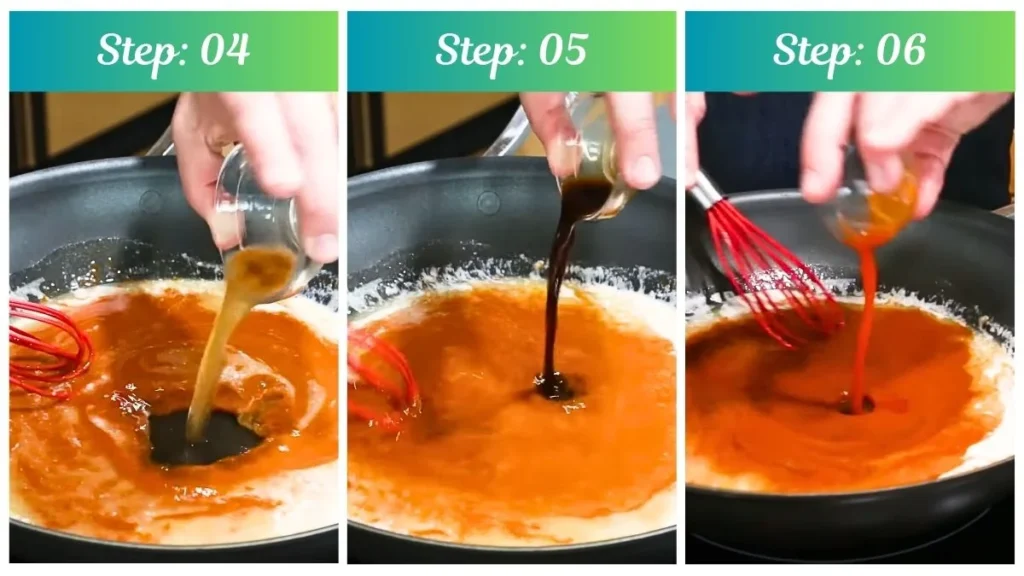 Step: 04

Step: 05

Step: 06