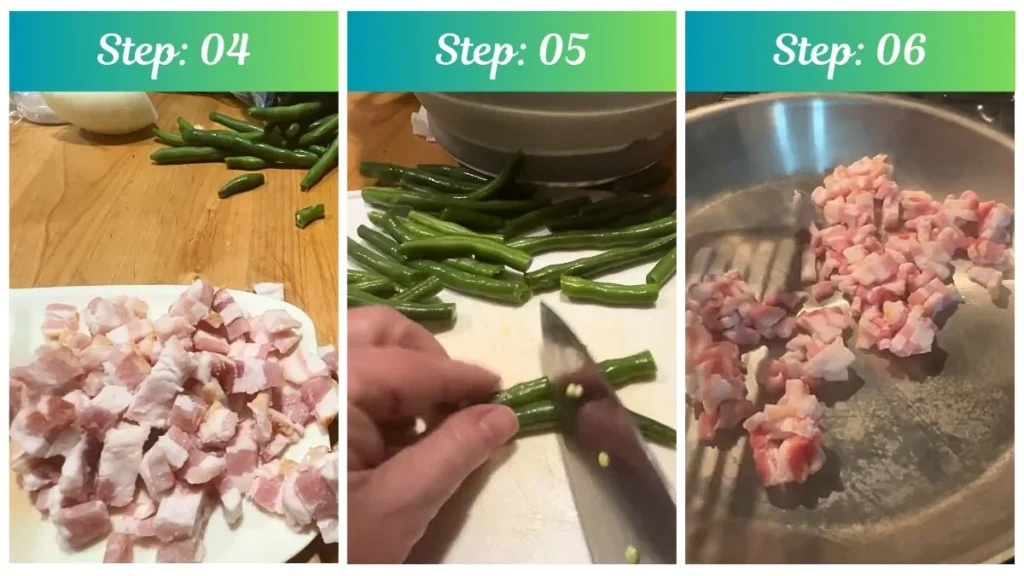 Step: 04

Step: 05

Step: 06