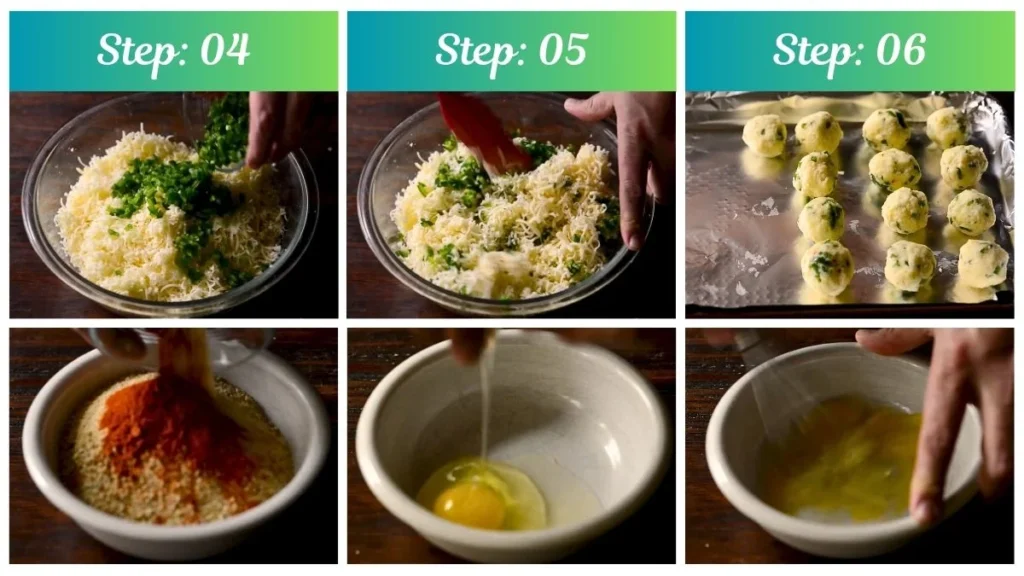 Step: 04

Step: 05

Step: 06