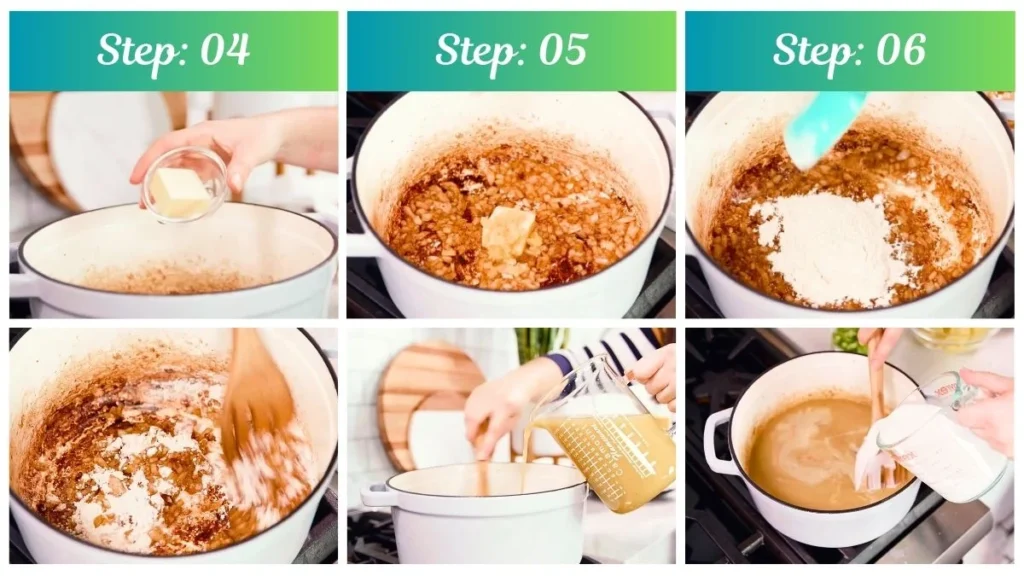 Step: 04

Step: 05

Step: 06