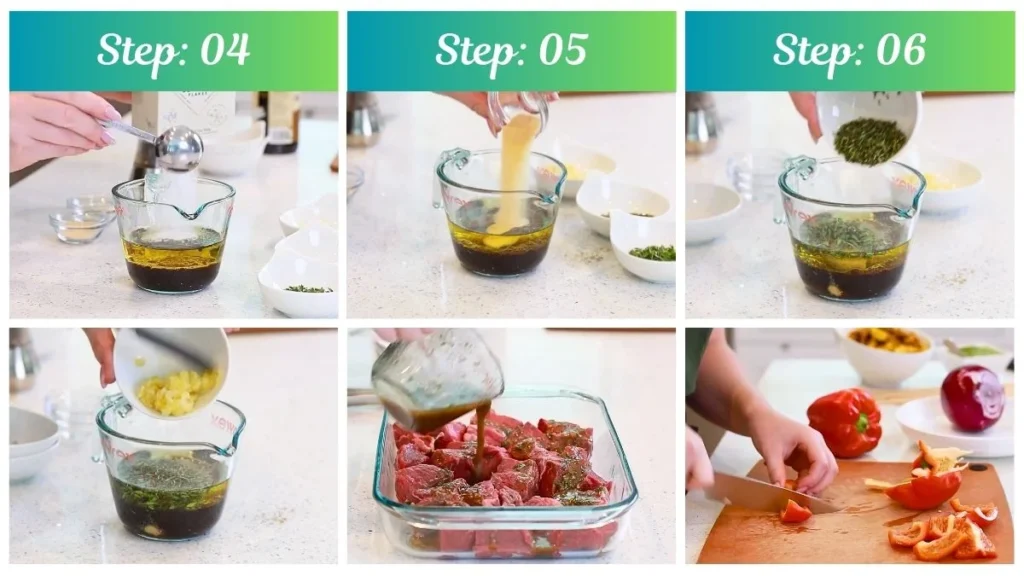 Step: 04

Step: 05

Step: 06