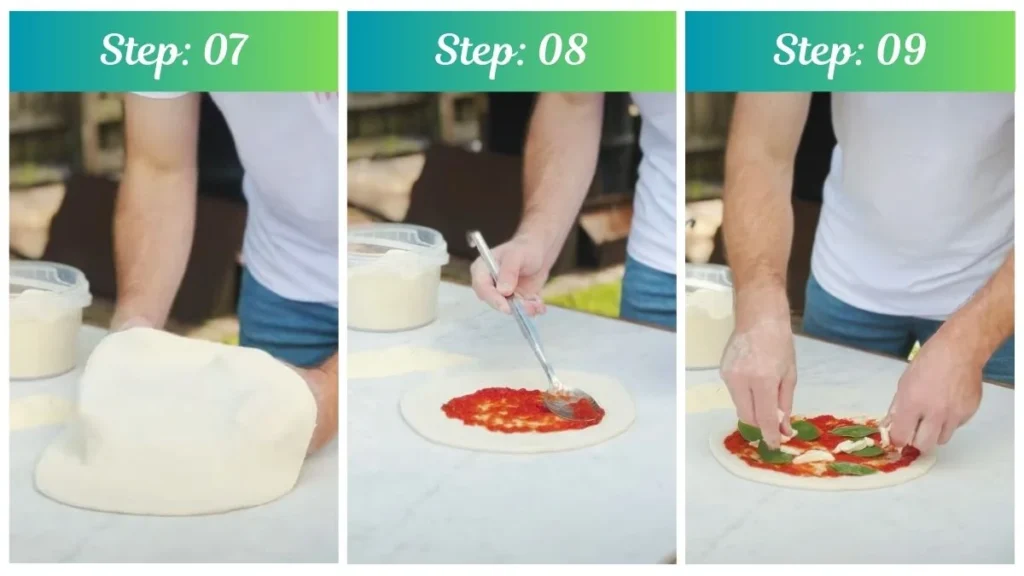 Step: 07

Step: 08

Step: 09