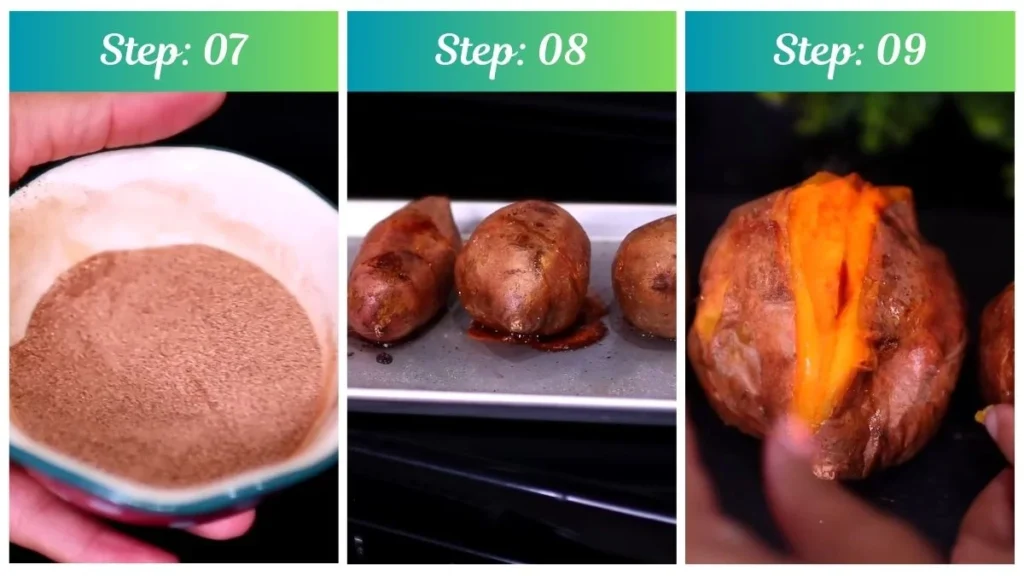 Step: 07

Step: 08

Step: 09